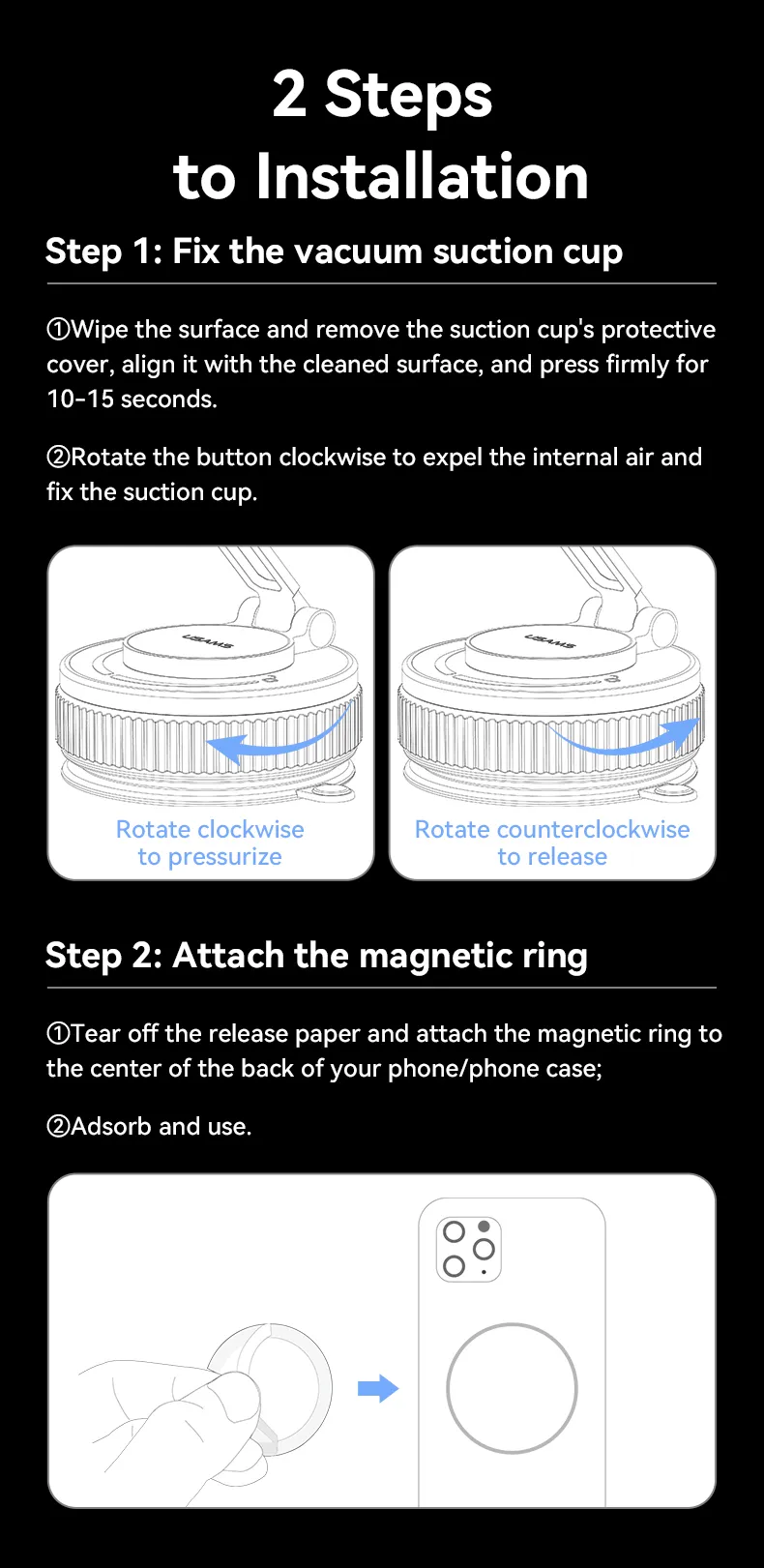 2 Steps
to Installation

Step 1: Fix the vacuum suction cup

①Wipe the surface and remove the suction cup's protective cover, align it with the cleaned surface, and press firmly for 10-15 seconds.

②Rotate the button clockwise to expel the internal air and fix the suction cup.

USAMS

Rotate clockwise to pressurize

USAMS

Rotate counterclockwise to release

Step 2: Attach the magnetic ring

①Tear off the release paper and attach the magnetic ring to the center of the back of your phone/phone case;

②Adsorb and use.