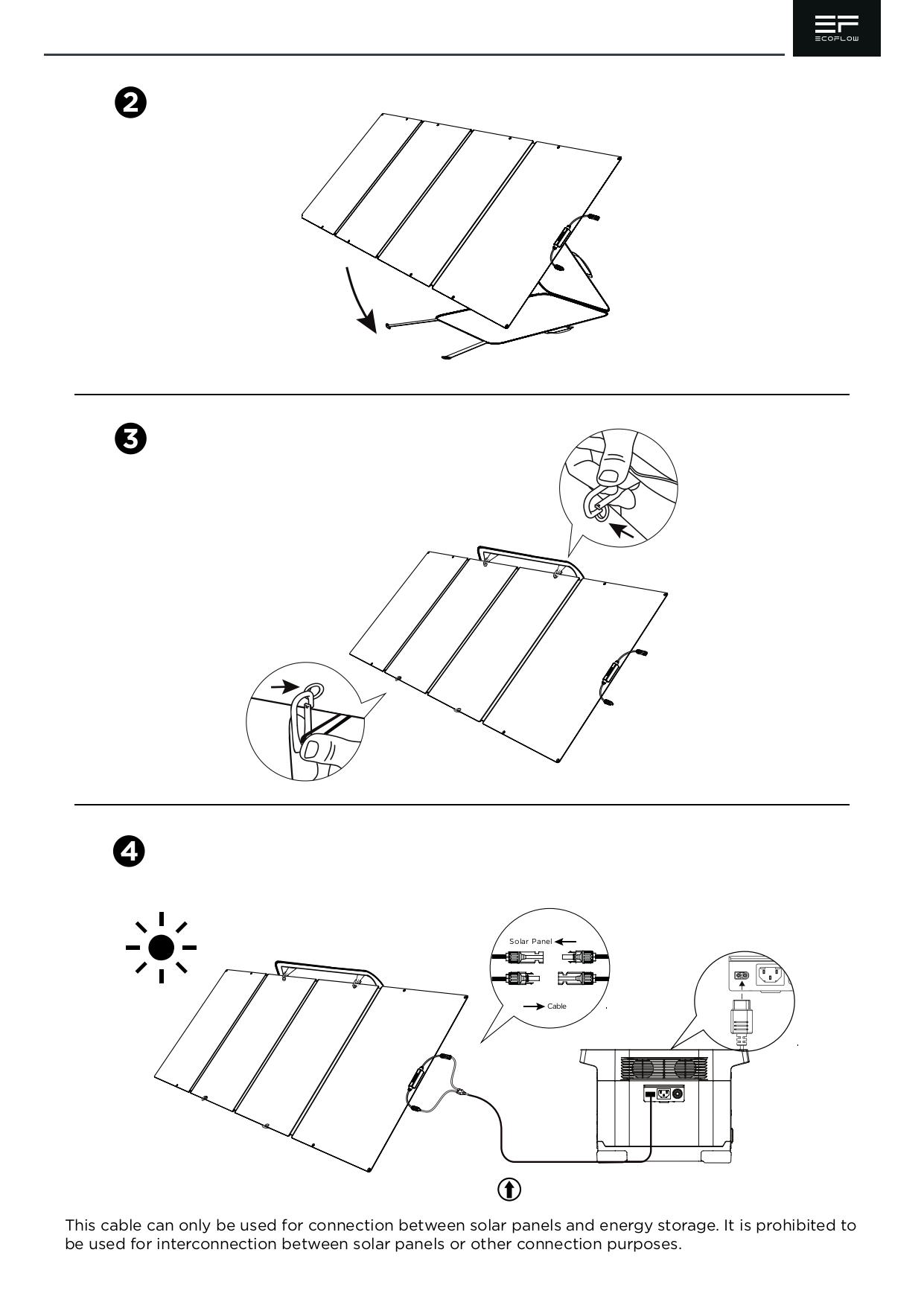 ECOFLOW

2

3

4

Solar Panel

Cable

This cable can only be used for connection between solar panels and energy storage. It is prohibited to be used for interconnection between solar panels or other connection purposes.